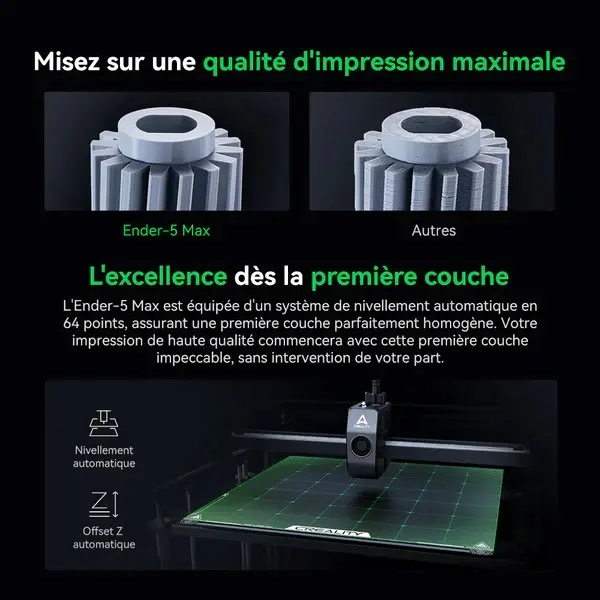 Misez sur une qualité d'impression maximale

Ender-5 Max

Autres

L'excellence dès la première couche

L'Ender-5 Max est équipée d'un système de nivellement automatique en 64 points, assurant une première couche parfaitement homogène. Votre impression de haute qualité commencera avec cette première couche impeccable, sans intervention de votre part.

Nivellement automatique

Offset Z automatique

CREALITY

CREALITY